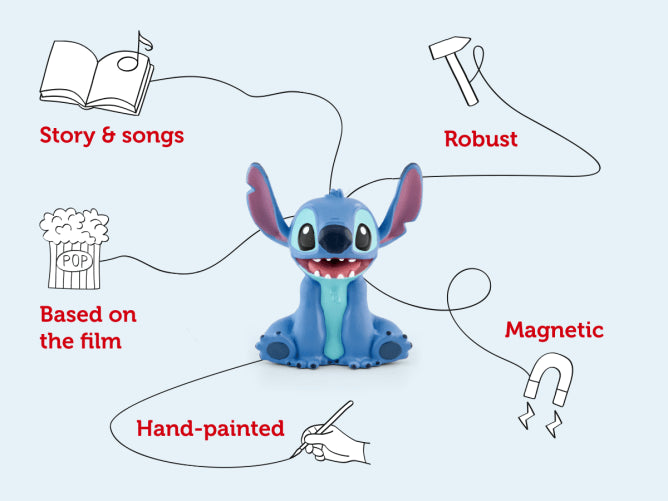 Story & songs

Robust

POP

Based on the film

Magnetic

Hand-painted