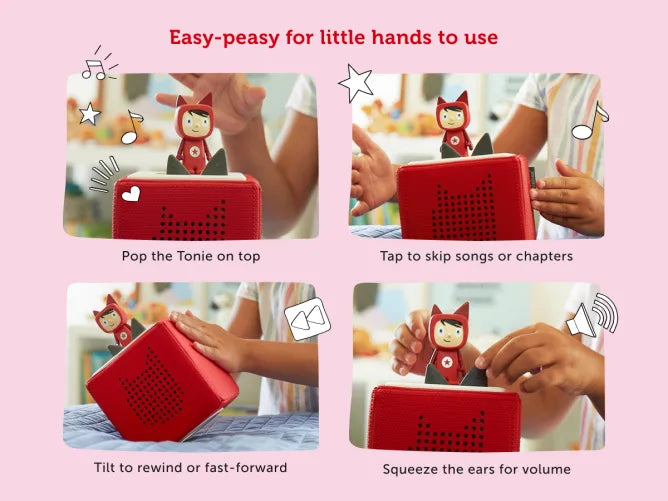 Easy-peasy for little hands to use

Pop the Tonie on top

Tap to skip songs or chapters

Tilt to rewind or fast-forward

Squeeze the ears for volume