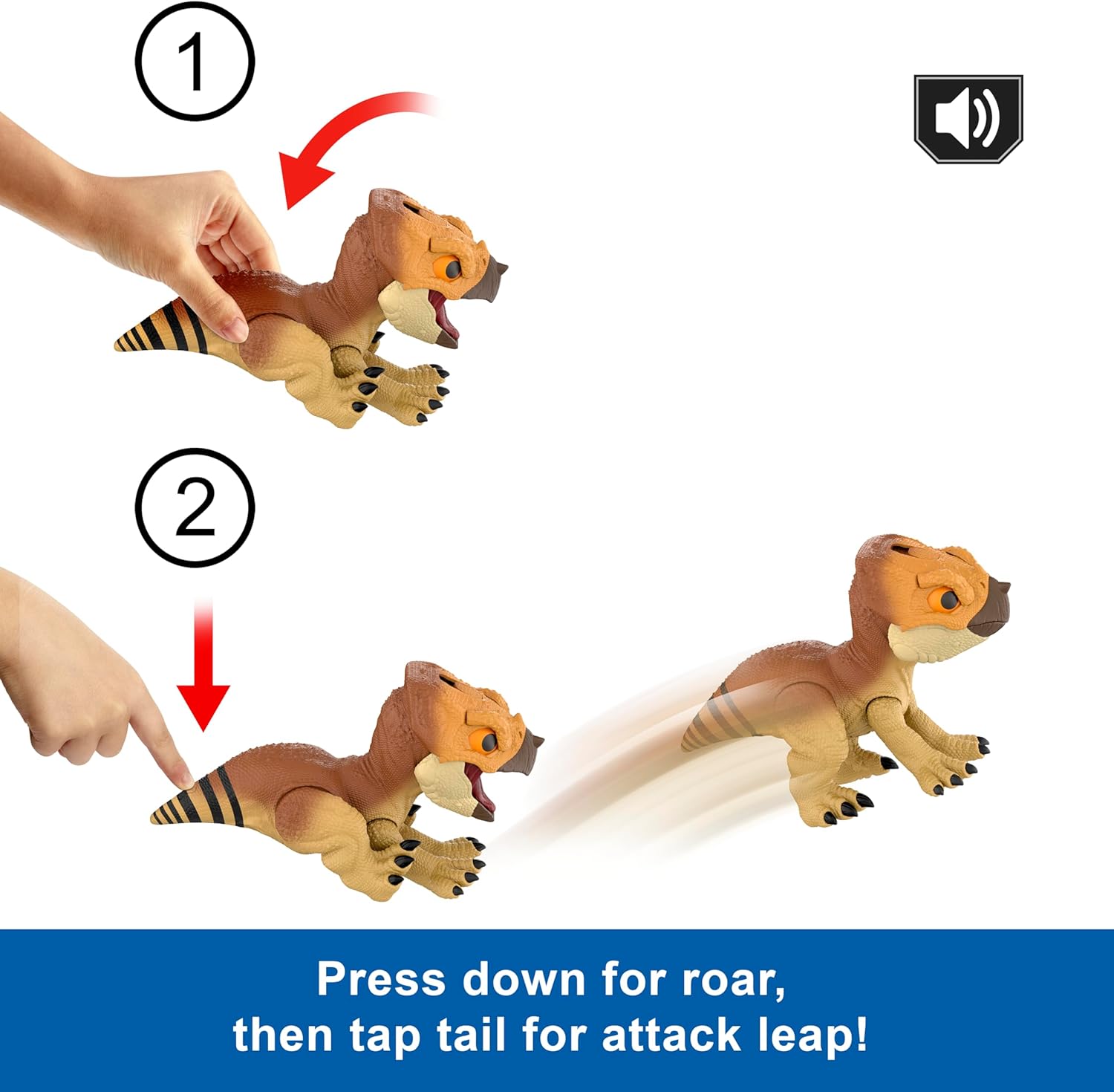 1

2

Press down for roar, then tap tail for attack leap!