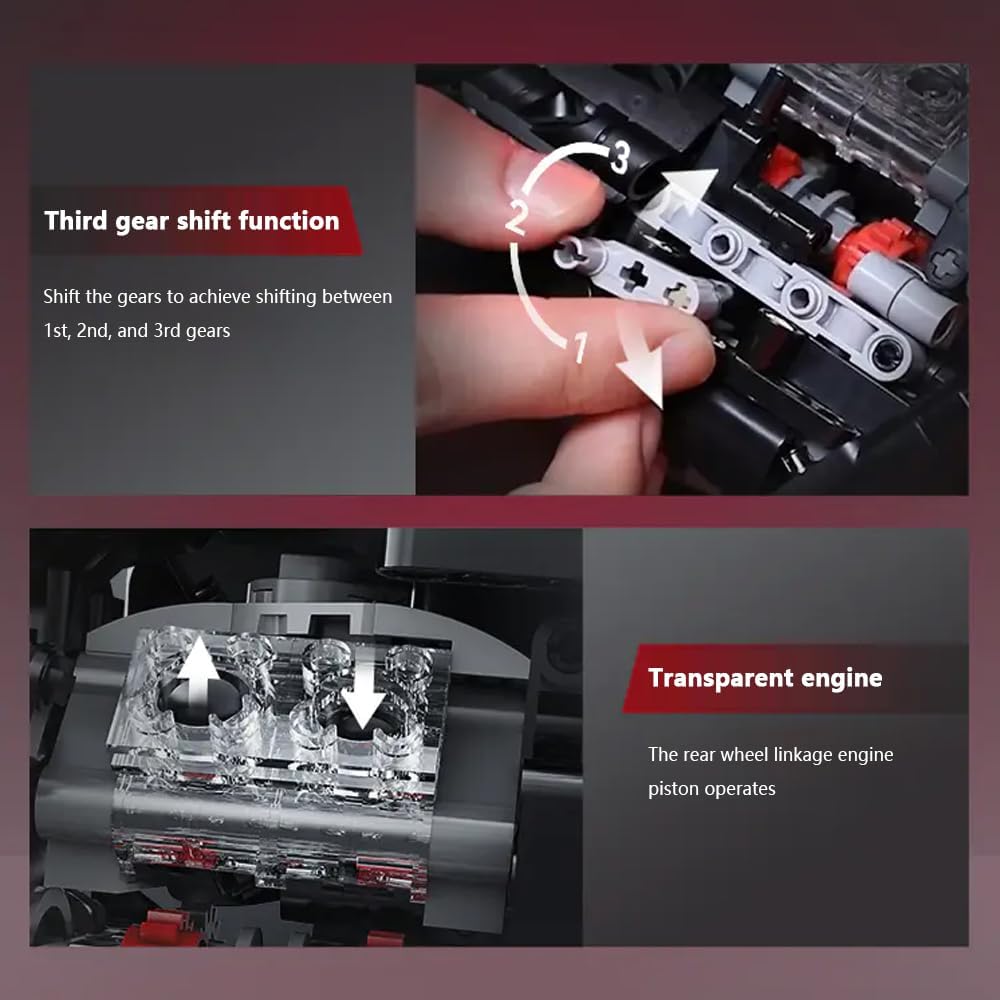 Third gear shift function

Shift the gears to achieve shifting between 1st, 2nd, and 3rd gears

3
2
1

Transparent engine

The rear wheel linkage engine piston operates