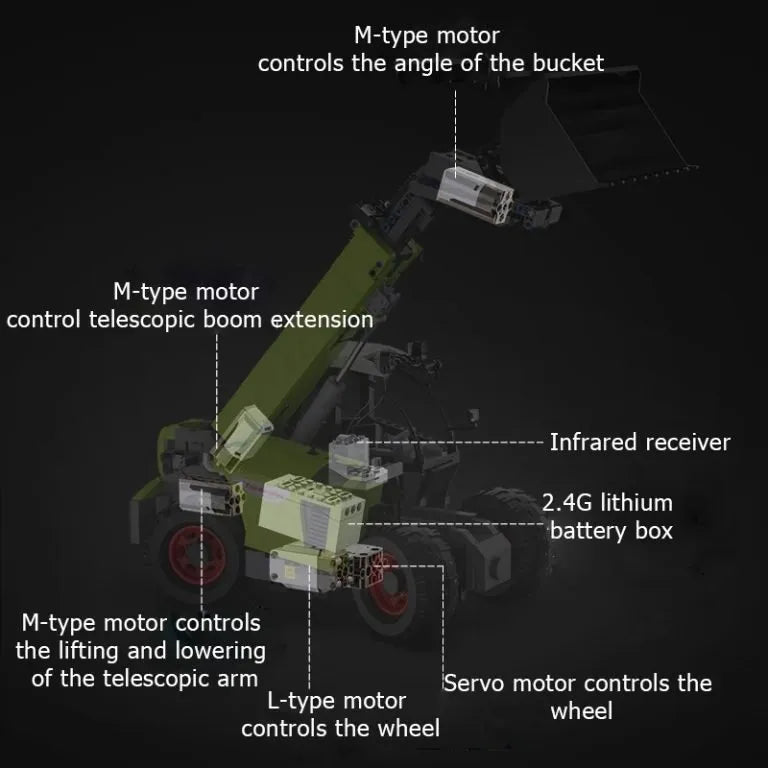 M-type motor
controls the angle of the bucket

M-type motor
control telescopic boom extension

Infrared receiver

2.4G lithium
battery box

M-type motor controls
the lifting and lowering
of the telescopic arm

L-type motor
controls the wheel

Servo motor controls the
wheel