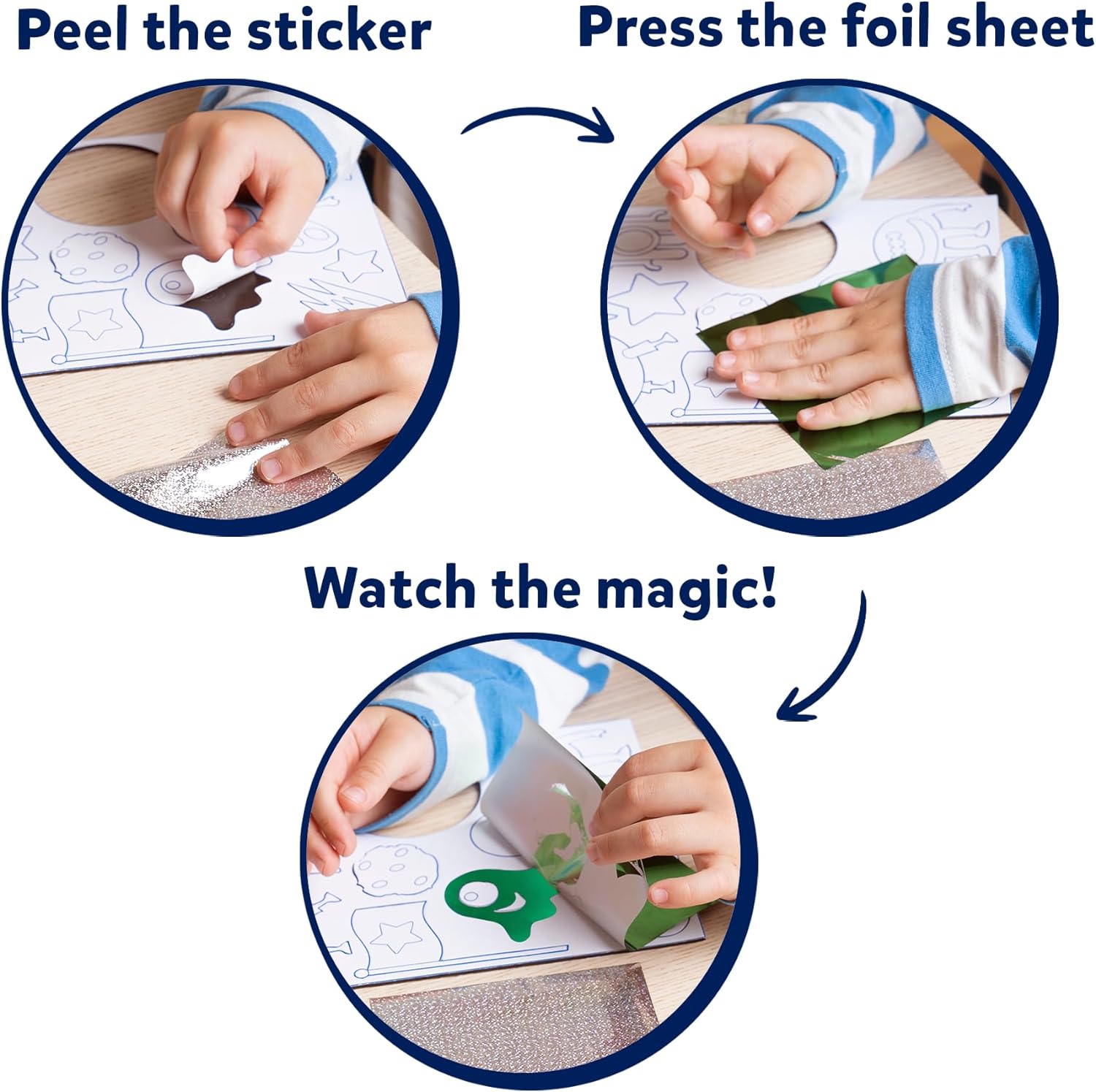 Peel the sticker

Press the foil sheet

Watch the magic!