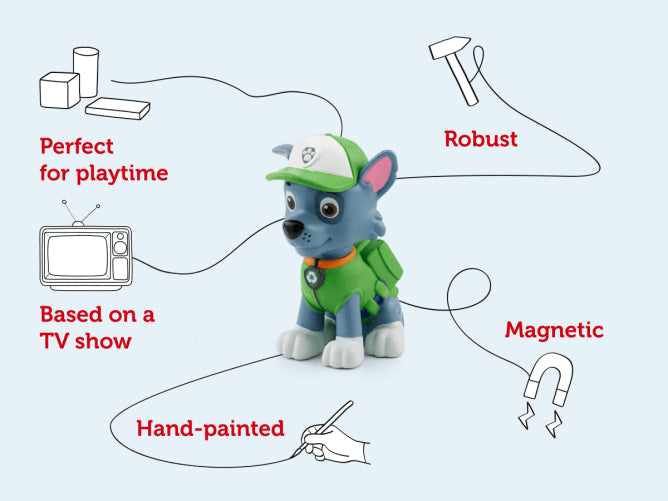 Perfect for playtime

Robust

Based on a TV show

Magnetic

Hand-painted