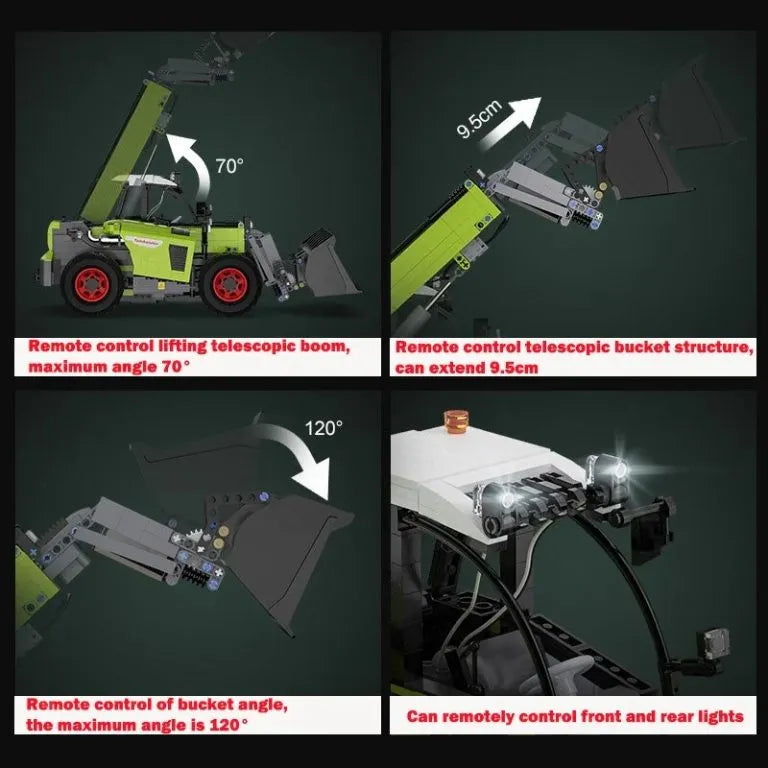 70°

Remote control lifting telescopic boom, maximum angle 70°

9.5cm

Remote control telescopic bucket structure, can extend 9.5cm

120°

Remote control of bucket angle, the maximum angle is 120°

Can remotely control front and rear lights